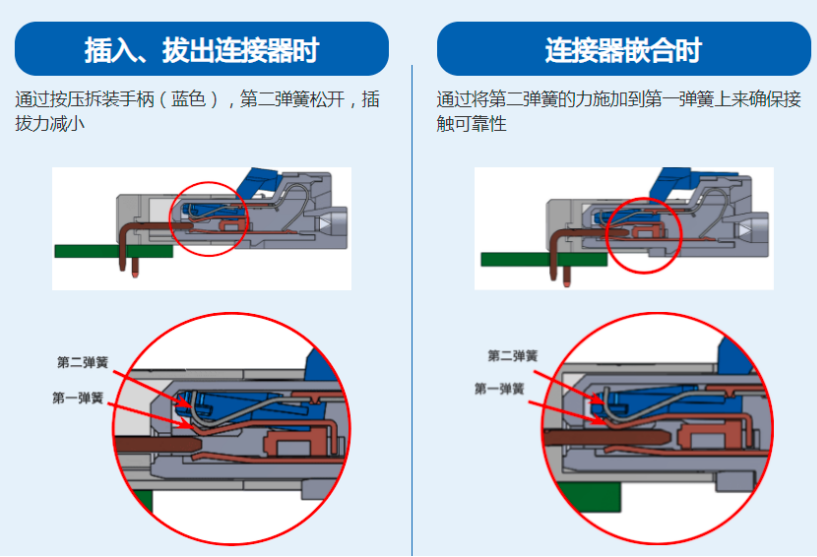 插入、拔出连接器时

通过按压拆装手柄（蓝色），第二弹簧松开，插拔力减小

第二弹簧

第一弹簧

连接器嵌合时

通过将第二弹簧的力施加到第一弹簧上来确保接触可靠性

第二弹簧

第一弹簧