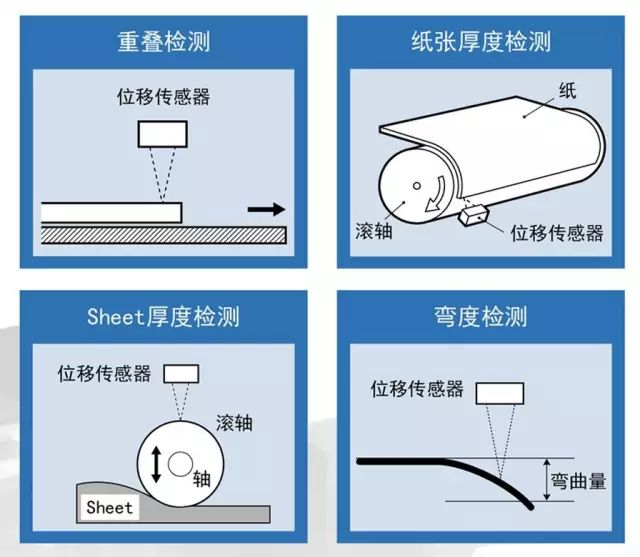 重叠检测

位移传感器

纸张厚度检测

纸

滚轴

位移传感器

Sheet厚度检测

位移传感器

滚轴

轴

Sheet

弯度检测

位移传感器

弯曲量